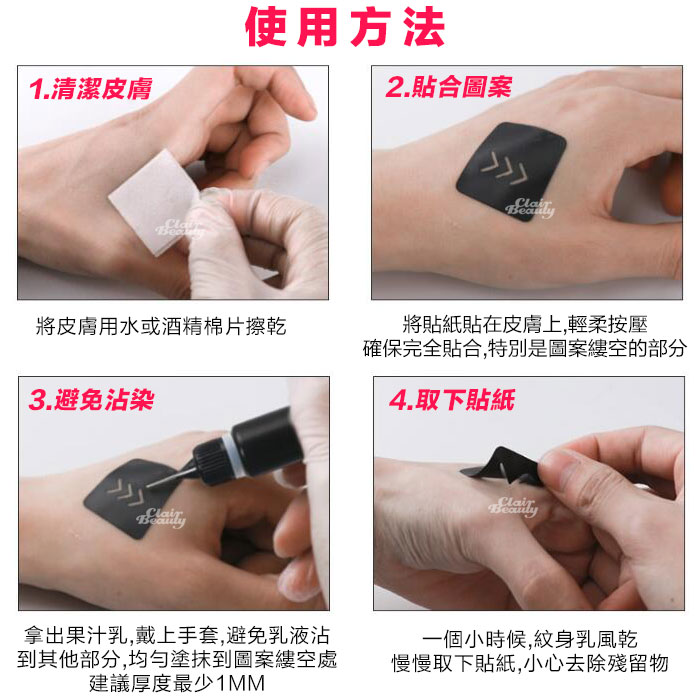 使用方法

1.清潔皮膚

Clair Beauty

將皮膚用水或酒精棉片擦乾

2.貼合圖案

Clair Beauty

將貼紙貼在皮膚上,輕柔按壓
確保完全貼合,特別是圖案縷空的部分

3.避免沾染

Clair Beauty

拿出果汁乳,戴上手套,避免乳液沾到其他部分,均勻塗抹到圖案縷空處
建議厚度最少1MM

4.取下貼紙

Clair Beauty

一個小時候,紋身乳風乾
慢慢取下貼紙,小心去除殘留物