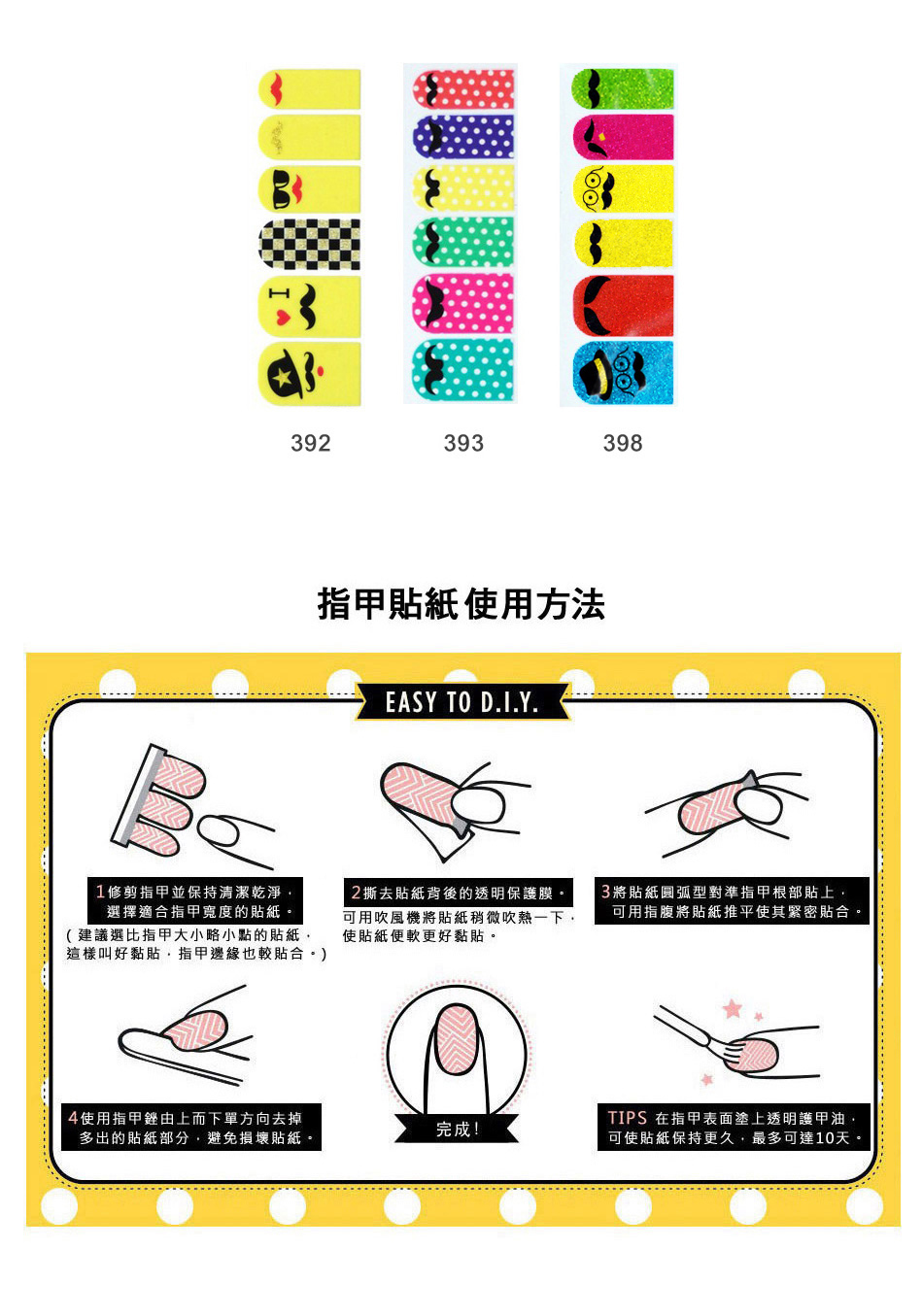 I

392 393 398

指甲貼紙使用方法

EASY TO D.I.Y.

1修剪指甲並保持清潔乾淨，選擇適合指甲寬度的貼紙。
(建議選比指甲大小略小點的貼紙，這樣叫好黏貼，指甲邊緣也較貼合。)

2撕去貼紙背後的透明保護膜。
可用吹風機將貼紙稍微吹熱一下，使貼紙便軟更好黏貼。

3將貼紙圓弧型對準指甲根部貼上，可用指腹將貼紙推平使其緊密貼合。

4使用指甲銼由上而下單方向去掉多出的貼紙部分，避免損壞貼紙。

完成!

TIPS 在指甲表面塗上透明護甲油，可使貼紙保持更久，最多可達10天。