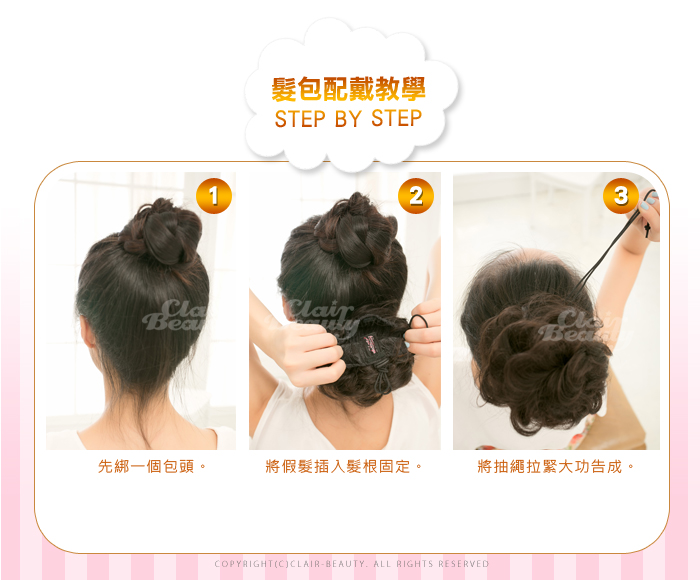 髮包配戴教學
STEP BY STEP

1
Clair Beauty
先綁一個包頭。

2
Clair Beauty
將假髮插入髮根固定。

3
Clair Beauty
將抽繩拉緊大功告成。

COPYRIGHT(C)CLAIR-BEAUTY. ALL RIGHTS RESERVED