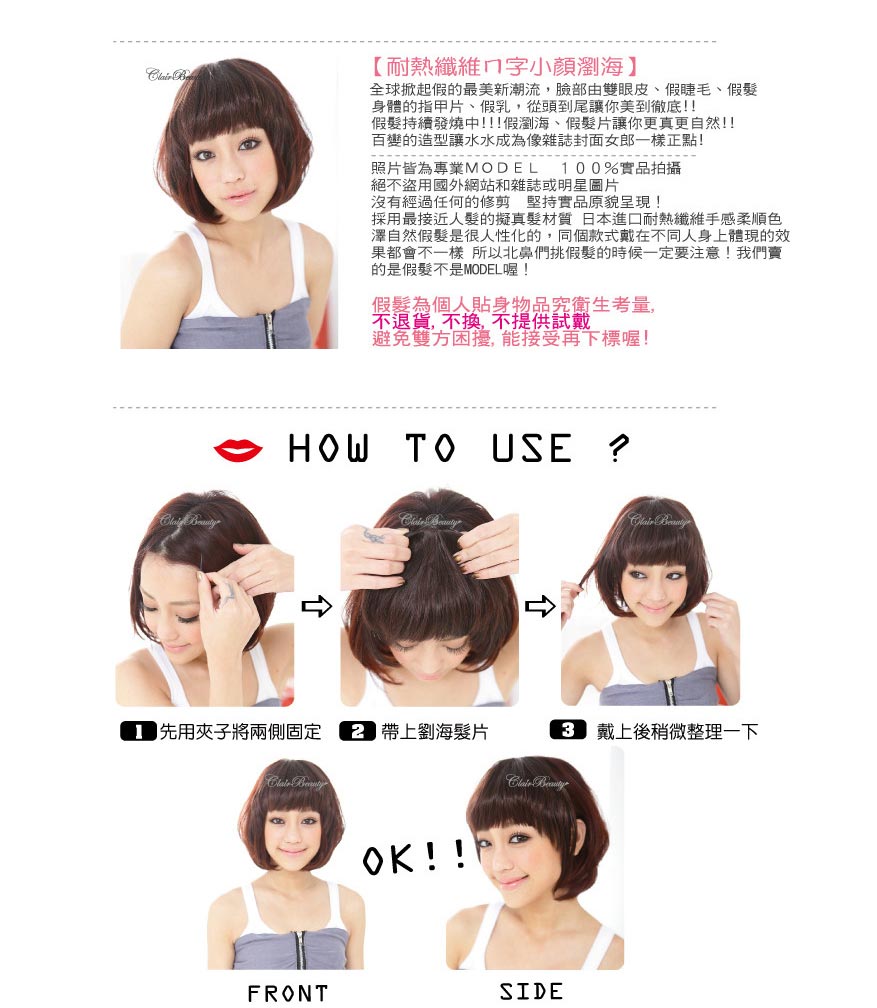 Clair Beauty

【耐熱纖維ㄇ字小顏瀏海】
全球掀起假的最美新潮流，臉部由雙眼皮、假睫毛、假髮身體的指甲片、假乳，從頭到尾讓你美到徹底!!
假髮持續發燒中!!!假瀏海、假髮片讓你更真更自然!!
百變的造型讓水水成為像雜誌封面女郎一樣正點!

照片皆為專業MODEL 100%實品拍攝
絕不盜用國外網站和雜誌或明星圖片
沒有經過任何的修剪 堅持實品原貌呈現！
採用最接近人髮的擬真髮材質 日本進口耐熱纖維手感柔順色澤自然假髮是很人性化的，同個款式戴在不同人身上體現的效果都會不一樣 所以北鼻們挑假髮的時候一定要注意！我們賣的是假髮不是MODEL喔！

假髮為個人貼身物品究衛生考量,
不退貨, 不換, 不提供試戴
避免雙方困擾, 能接受再下標喔!

HOW TO USE ?

Clair Beauty

Clair Beauty

Clair Beauty

1 先用夾子將兩側固定
2 帶上劉海髮片
3 戴上後稍微整理一下

Clair Beauty

Clair Beauty

OK!!

FRONT

SIDE