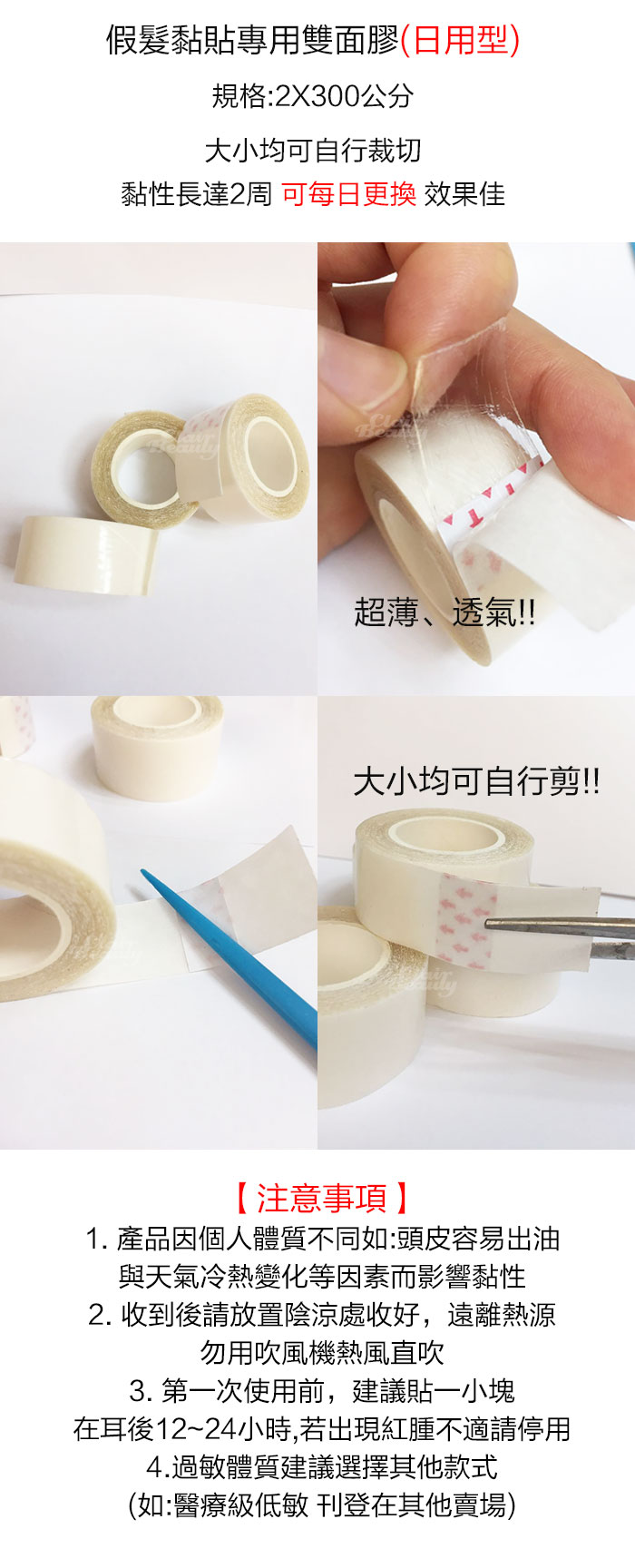 假髮黏貼專用雙面膠(日用型)

規格:2X300公分

大小均可自行裁切
黏性長達2周 可每日更換 效果佳

超薄、透氣!!

大小均可自行剪!!

【注意事項】
1. 產品因個人體質不同如:頭皮容易出油 與天氣冷熱變化等因素而影響黏性
2. 收到後請放置陰涼處收好，遠離熱源 勿用吹風機熱風直吹
3. 第一次使用前，建議貼一小塊 在耳後12~24小時,若出現紅腫不適請停用
4.過敏體質建議選擇其他款式 (如:醫療級低敏 刊登在其他賣場)