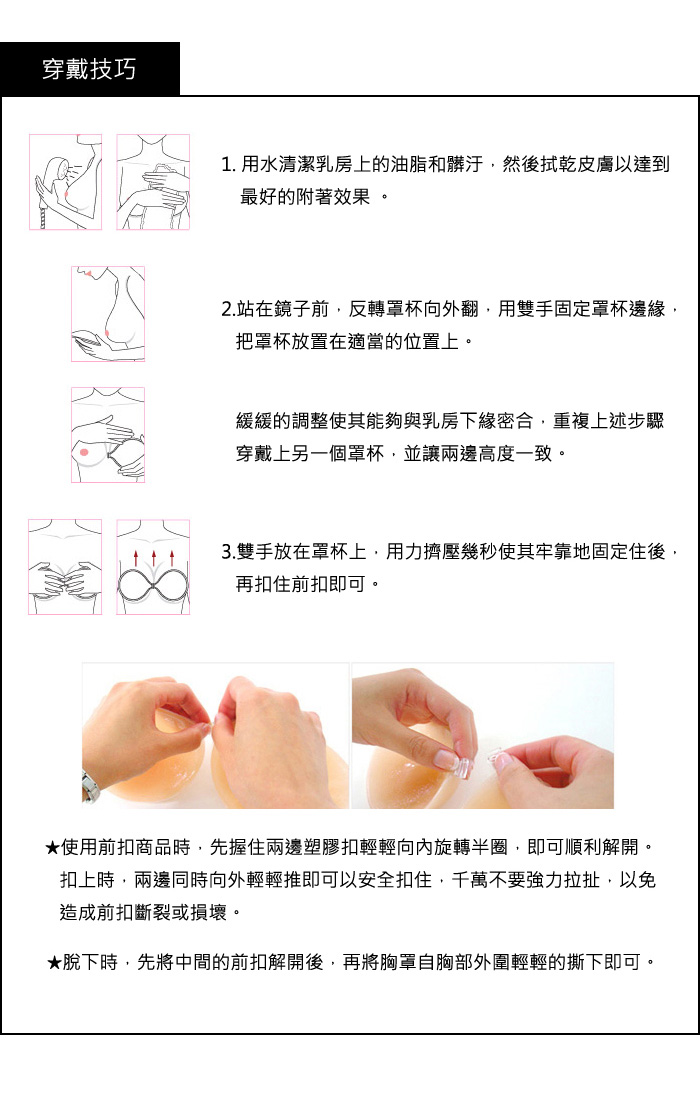 穿戴技巧

1. 用水清潔乳房上的油脂和髒汙，然後拭乾皮膚以達到最好的附著效果 。

2.站在鏡子前，反轉罩杯向外翻，用雙手固定罩杯邊緣，把罩杯放置在適當的位置上。

緩緩的調整使其能夠與乳房下緣密合，重複上述步驟穿戴上另一個罩杯，並讓兩邊高度一致。

3.雙手放在罩杯上，用力擠壓幾秒使其牢靠地固定住後，再扣住前扣即可。

★使用前扣商品時，先握住兩邊塑膠扣輕輕向內旋轉半圈，即可順利解開。扣上時，兩邊同時向外輕輕推即可以安全扣住，千萬不要強力拉扯，以免造成前扣斷裂或損壞。

★脫下時，先將中間的前扣解開後，再將胸罩自胸部外圍輕輕的撕下即可。