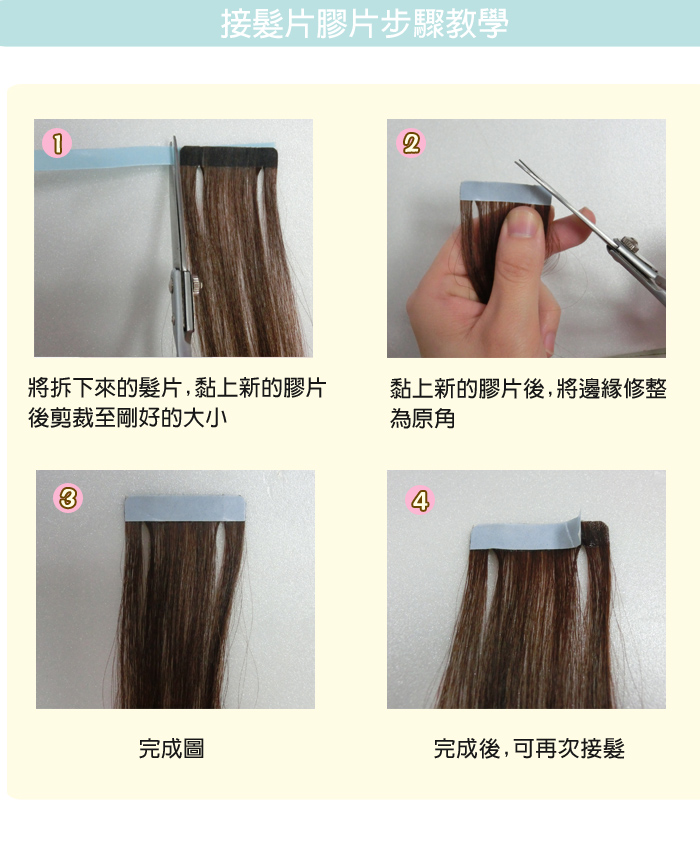 接髮片膠片步驟教學

1

將拆下來的髮片，黏上新的膠片後剪裁至剛好的大小

2

黏上新的膠片後，將邊緣修整為原角

3

完成圖

4

完成後，可再次接髮