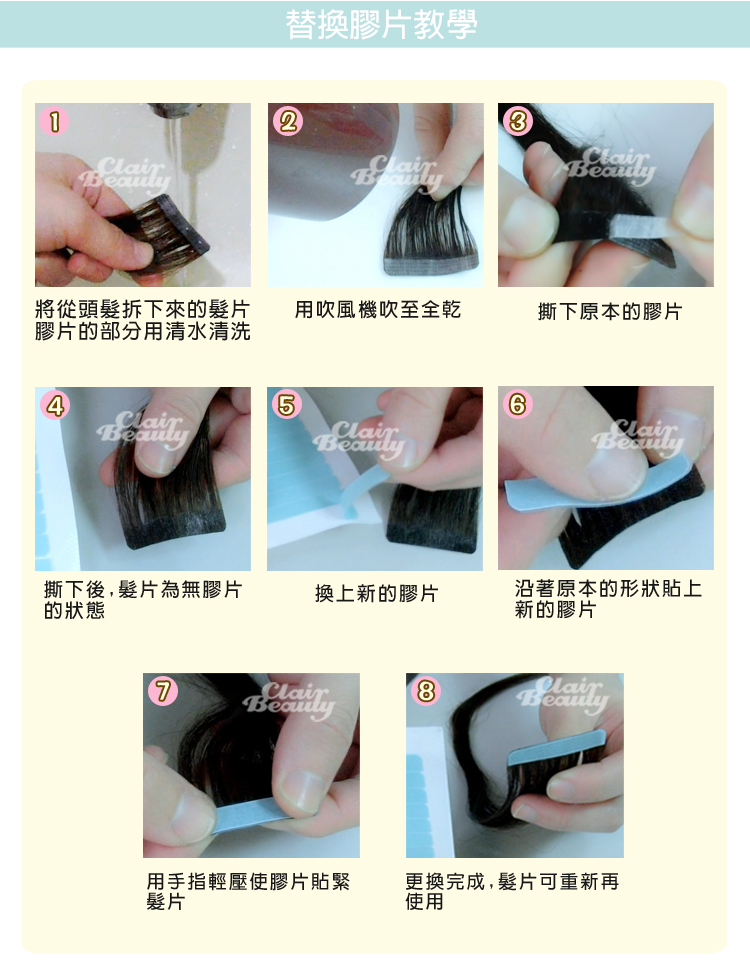 替換膠片教學

1
Clair Beauty
將從頭髮拆下來的髮片膠片的部分用清水清洗

2
Clair Beauty
用吹風機吹至全乾

3
Clair Beauty
撕下原本的膠片

4
Clair Beauty
撕下後，髮片為無膠片的狀態

5
Clair Beauty
換上新的膠片

6
Clair Beauty
沿著原本的形狀貼上新的膠片

7
Clair Beauty
用手指輕壓使膠片貼緊髮片

8
Clair Beauty
更換完成，髮片可重新再使用