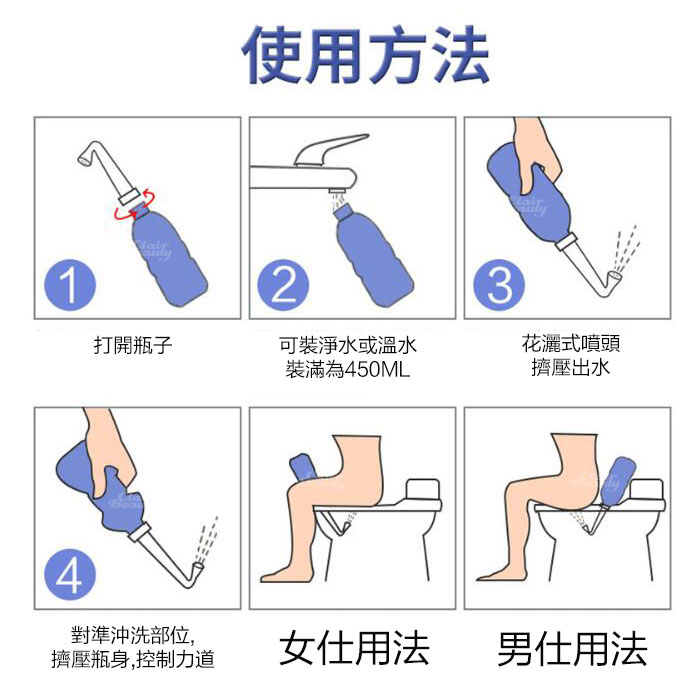 使用方法

1

打開瓶子

2

可裝淨水或溫水
裝滿為450ML

3

花灑式噴頭
擠壓出水

4

對準沖洗部位,
擠壓瓶身,控制力道

女仕用法

男仕用法