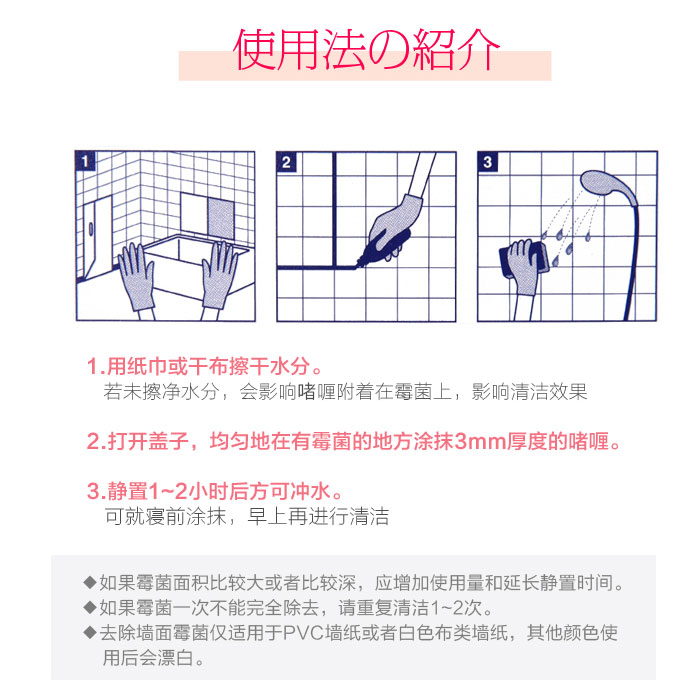 使用法の紹介

1

2

3

1.用纸巾或干布擦干水分。
若未擦净水分，会影响啫喱附着在霉菌上，影响清洁效果

2.打开盖子，均匀地在有霉菌的地方涂抹3mm厚度的啫喱。

3.静置1~2小时后方可冲水。
可就寝前涂抹，早上再进行清洁

◆如果霉菌面积比较大或者比较深，应增加使用量和延长静置时间。
◆如果霉菌一次不能完全除去，请重复清洁1~2次。
◆去除墙面霉菌仅适用于PVC墙纸或者白色布类墙纸，其他颜色使用后会漂白。