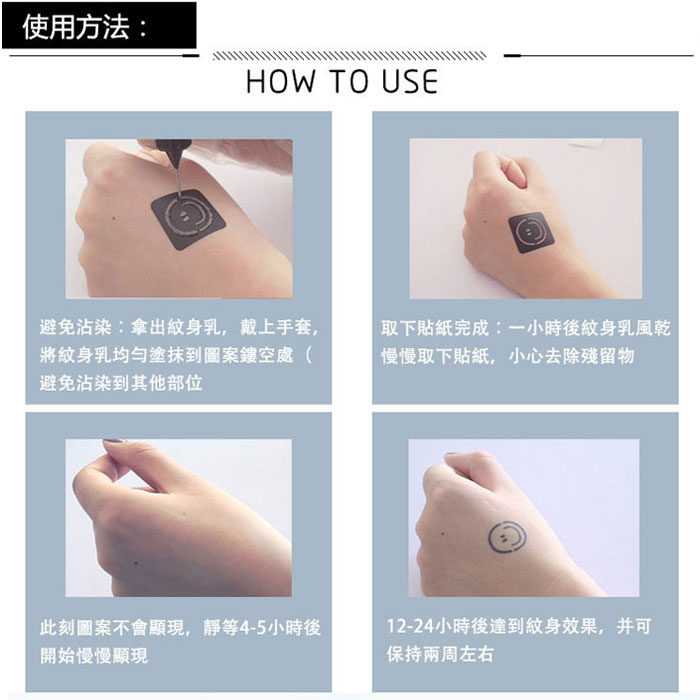 使用方法：

HOW TO USE

避免沾染：拿出紋身乳，戴上手套，將紋身乳均勻塗抹到圖案鏤空處（避免沾染到其他部位

取下貼紙完成：一小時後紋身乳風乾慢慢取下貼紙，小心去除殘留物

此刻圖案不會顯現，靜等4-5小時後開始慢慢顯現

12-24小時後達到紋身效果，并可保持兩周左右